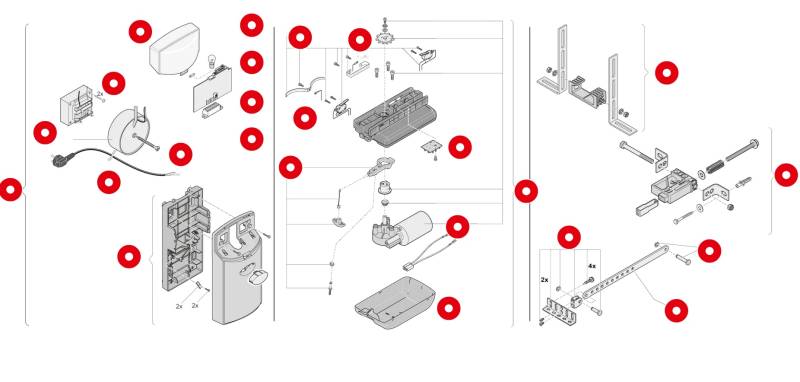 2x

2x

2x

2x

4x